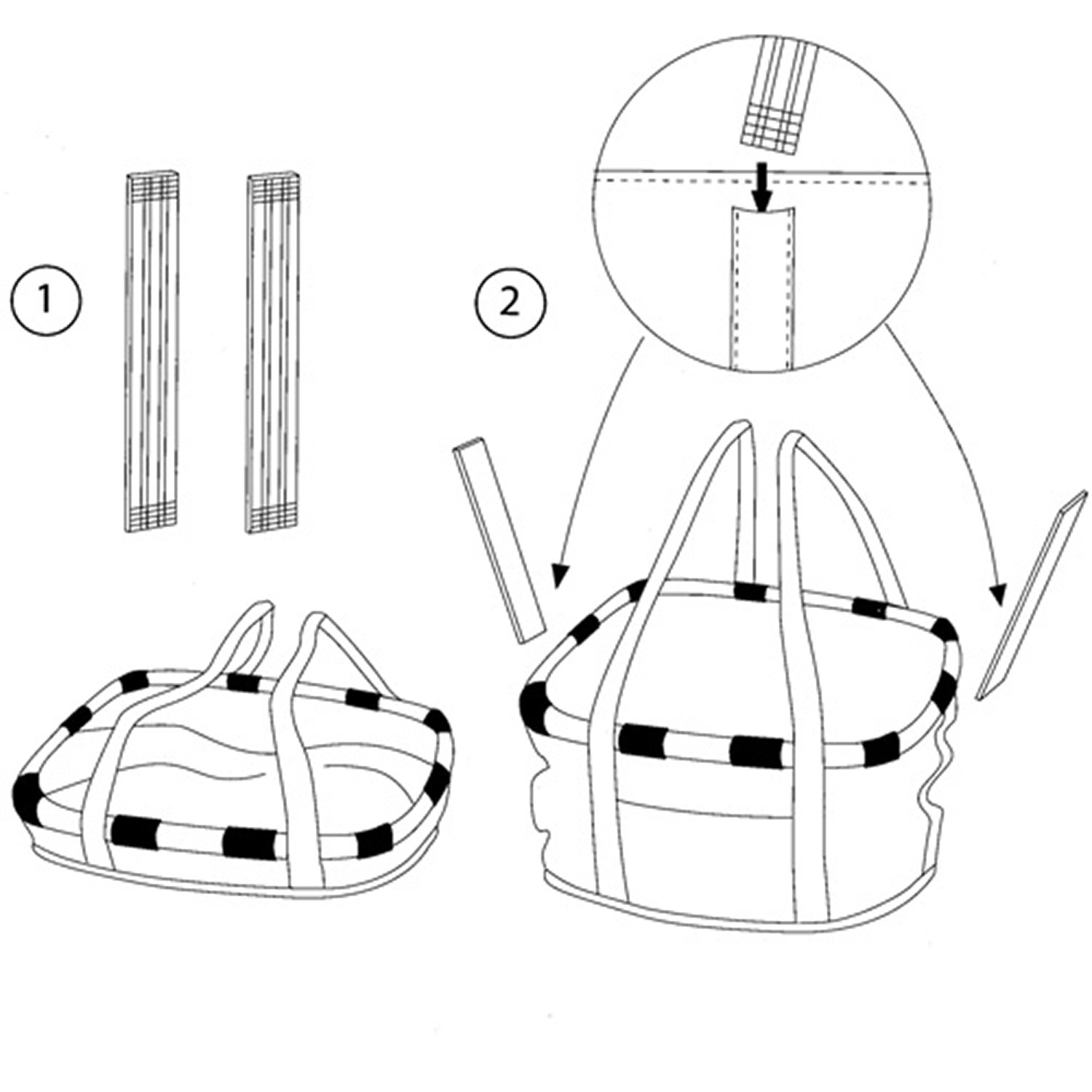 1

2